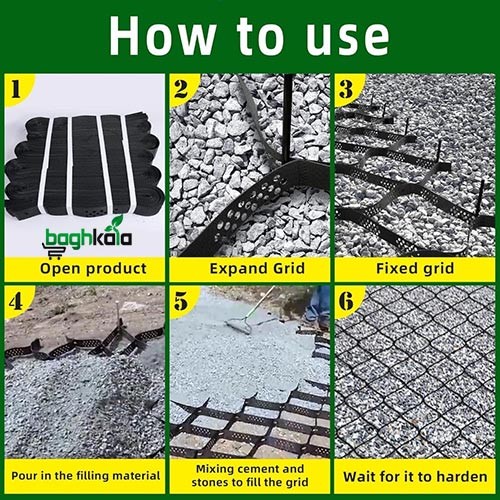 How to use

1

baghkala

Open product

2

Expand Grid

3

Fixed grid

4

Pour in the filling material

5

Mixing cement and stones to fill the grid

6

Wait for it to harden